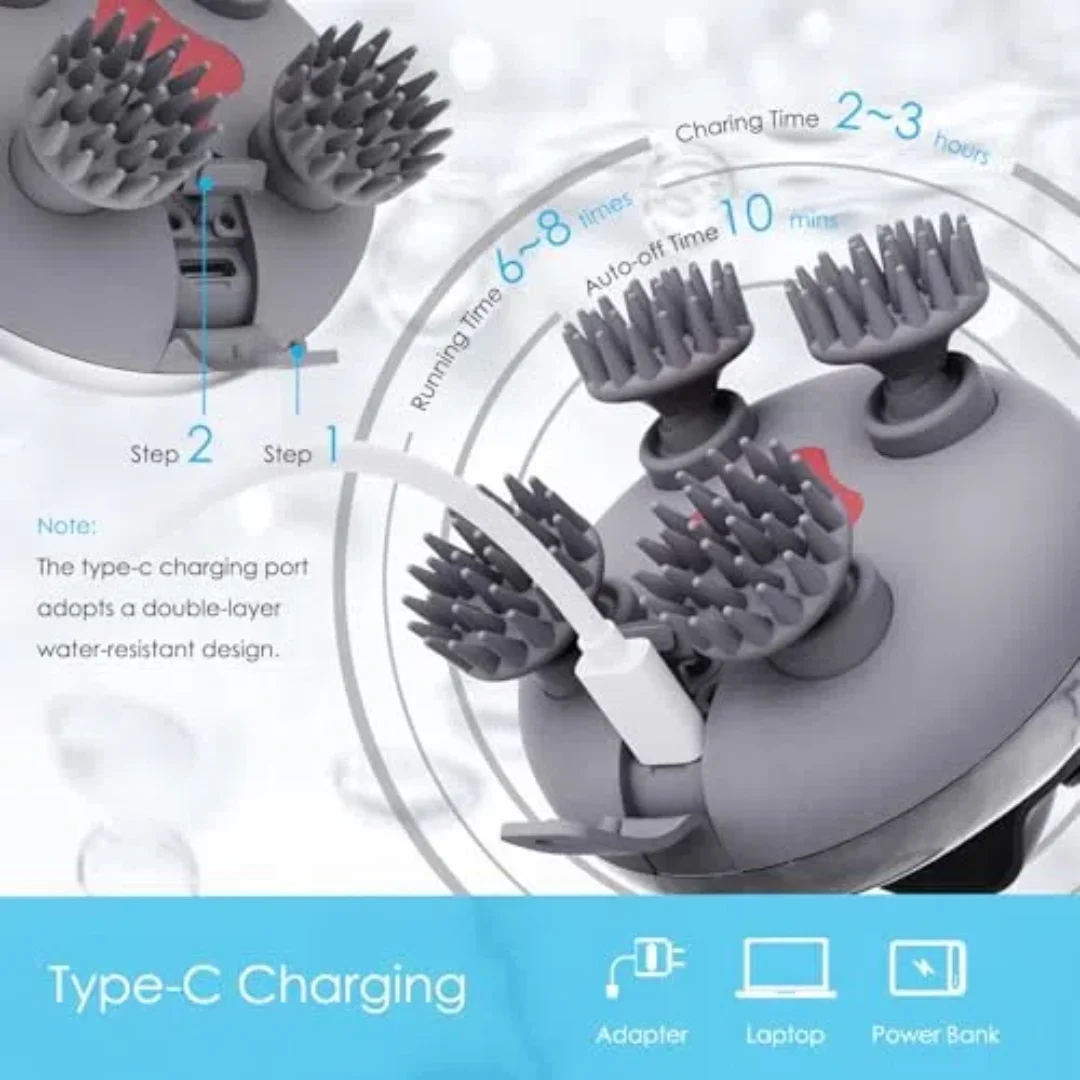 Charing Time 2~3 hours

Running Time 6~8 times

Auto-off Time 10 mins

Step 2

Step 1

Note:
The type-c charging port adopts a double-layer water-resistant design.

Type-C Charging

Adapter

Laptop

Power Bank