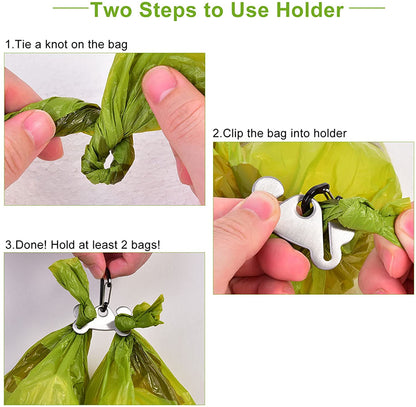 Two Steps to Use Holder

1.Tie a knot on the bag

2.Clip the bag into holder

3.Done! Hold at least 2 bags!