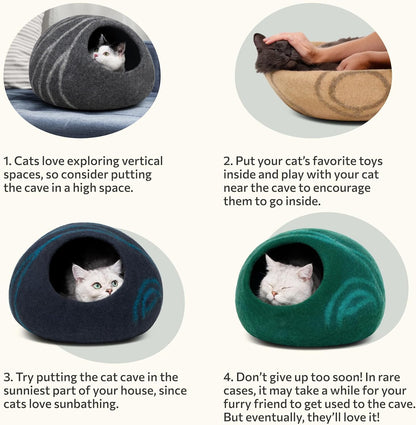 1. Cats love exploring vertical spaces, so consider putting the cave in a high space.

2. Put your cat's favorite toys inside and play with your cat near the cave to encourage them to go inside.

3. Try putting the cat cave in the sunniest part of your house, since cats love sunbathing.

4. Don't give up too soon! In rare cases, it may take a while for your furry friend to get used to the cave. But eventually, they'll love it!