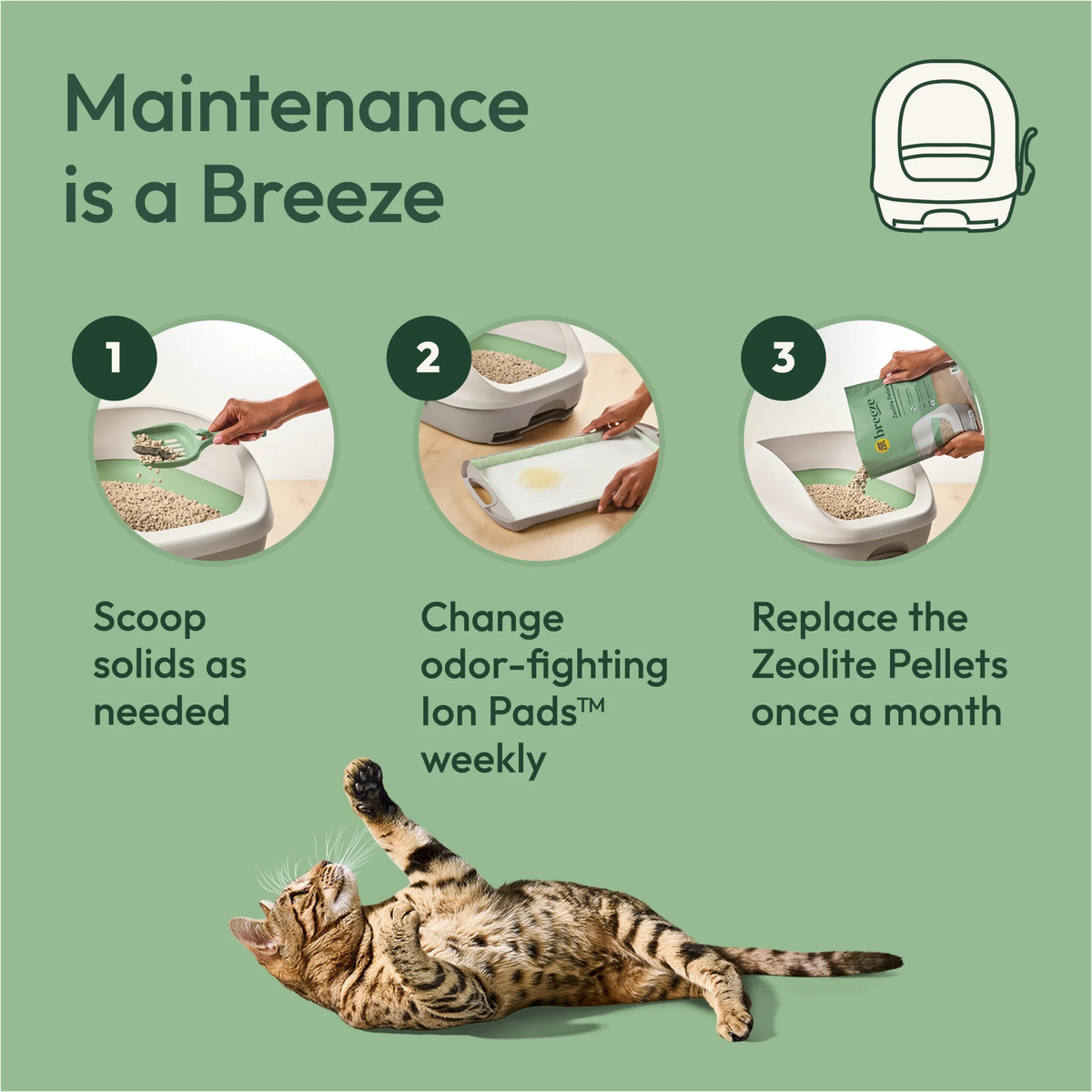 Maintenance is a Breeze

1

Scoop solids as needed

2

Change odor-fighting Ion Pads™ weekly

3

breeze

Zeolite Pellets

Replace the Zeolite Pellets once a month