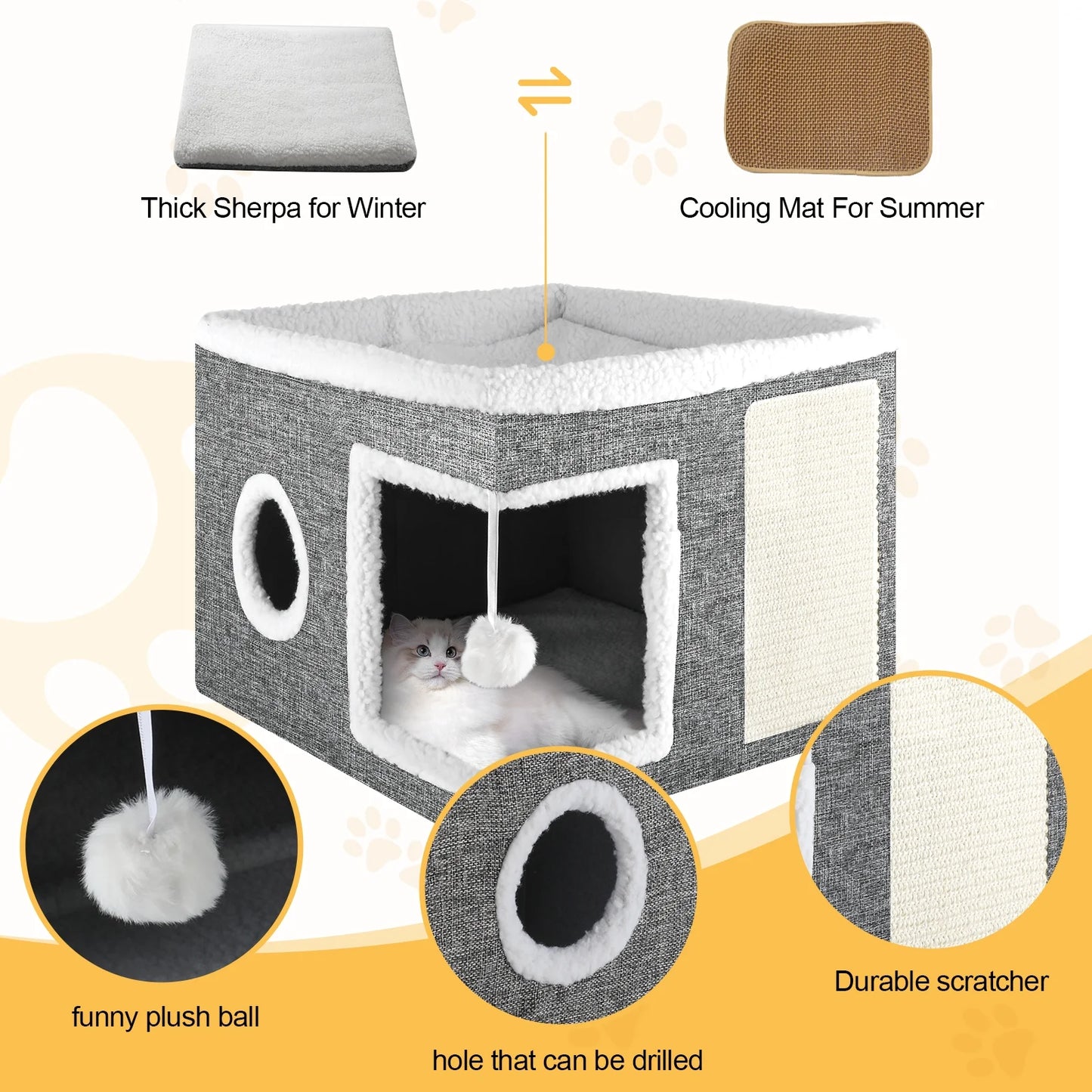 Thick Sherpa for Winter

Cooling Mat For Summer

funny plush ball

hole that can be drilled

Durable scratcher